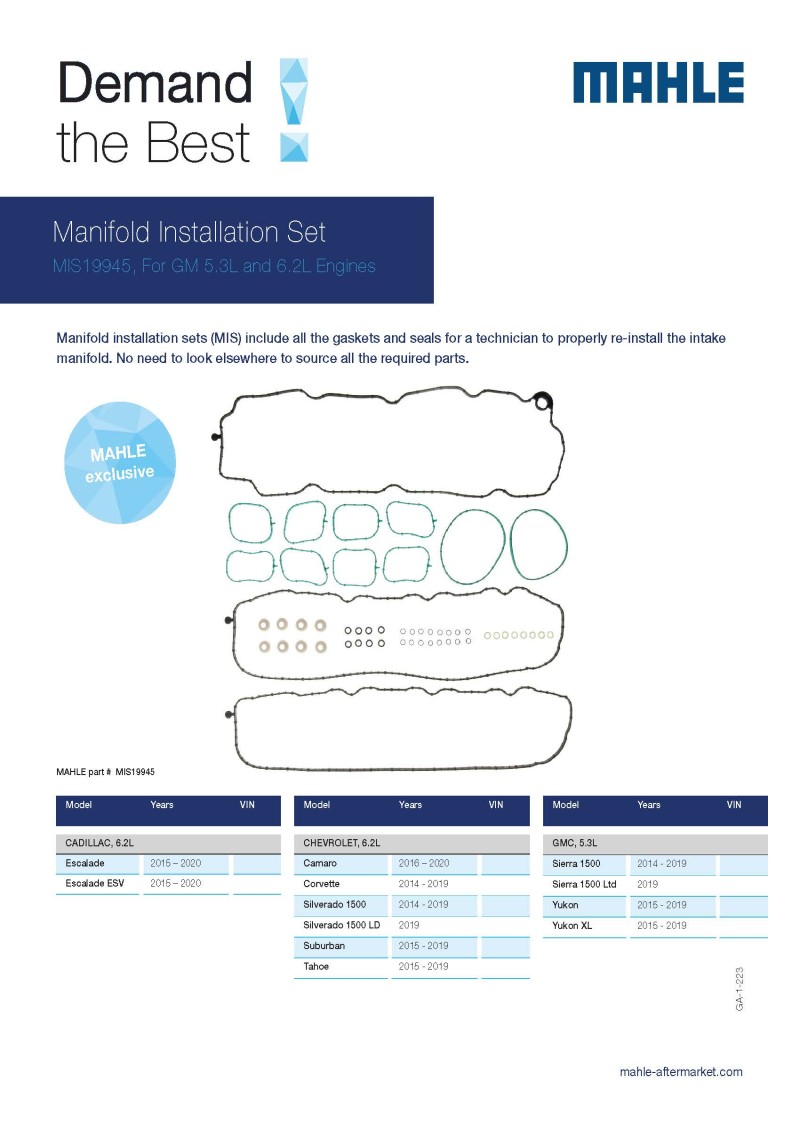 Demand the Best

MAHLE

Manifold Installation Set

MIS19945, For GM 5.3L and 6.2L Engines

Manifold installation sets (MIS) include all the gaskets and seals for a technician to properly re-install the intake manifold. No need to look elsewhere to source all the required parts.

MAHLE exclusive

MAHLE part # MIS19945

| Model | Years | VIN |
|---|---|---|
| CADILLAC, 6.2L | | |
| Escalade | 2015 – 2020 | |
| Escalade ESV | 2015 – 2020 | |

| Model | Years | VIN |
|---|---|---|
| CHEVROLET, 6.2L | | |
| Camaro | 2016 – 2020 | |
| Corvette | 2014 - 2019 | |
| Silverado 1500 | 2014 - 2019 | |
| Silverado 1500 LD | 2019 | |
| Suburban | 2015 - 2019 | |
| Tahoe | 2015 - 2019 | |

| Model | Years | VIN |
|---|---|---|
| GMC, 5.3L | | |
| Sierra 1500 | 2014 - 2019 | |
| Sierra 1500 Ltd | 2019 | |
| Yukon | 2015 - 2019 | |
| Yukon XL | 2015 - 2019 | |

GA-1-223

mahle-aftermarket.com